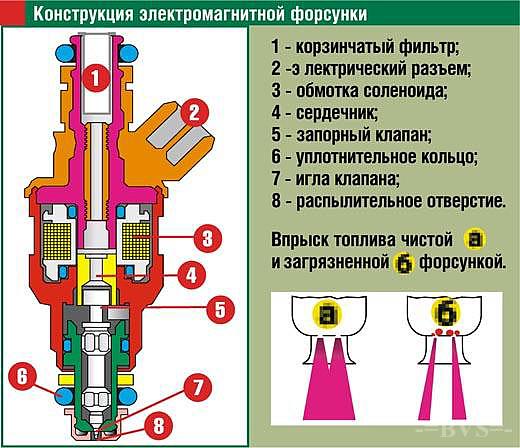 Конструкция электромагнитной форсунки

1

2

3

4

5

6

7

8

1 - корзинчатый фильтр;
2 -э лектрический разъем;
3 - обмотка соленоида;
4 - сердечник;
5 - запорный клапан;
6 - уплотнительное кольцо;
7 - игла клапана;
8 - распылительное отверстие.

Впрыск топлива чистой а и загрязненной б форсункой.

а

б

BVS